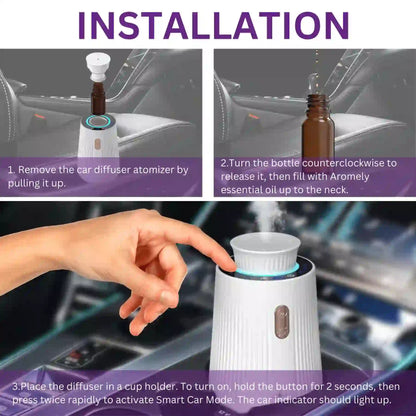 INSTALLATION

1. Remove the car diffuser atomizer by pulling it up.

2.Turn the bottle counterclockwise to release it, then fill with Aromely essential oil up to the neck.

3.Place the diffuser in a cup holder. To turn on, hold the button for 2 seconds, then press twice rapidly to activate Smart Car Mode. The car indicator should light up.